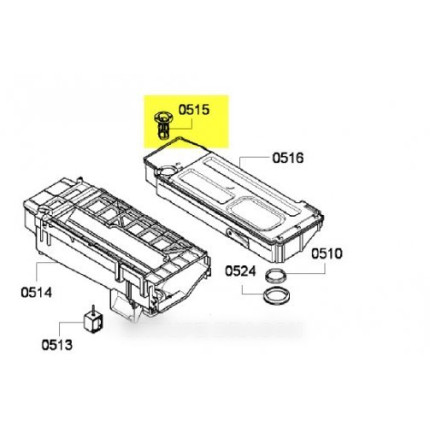 0515
0516
0510
0524
0514
0513